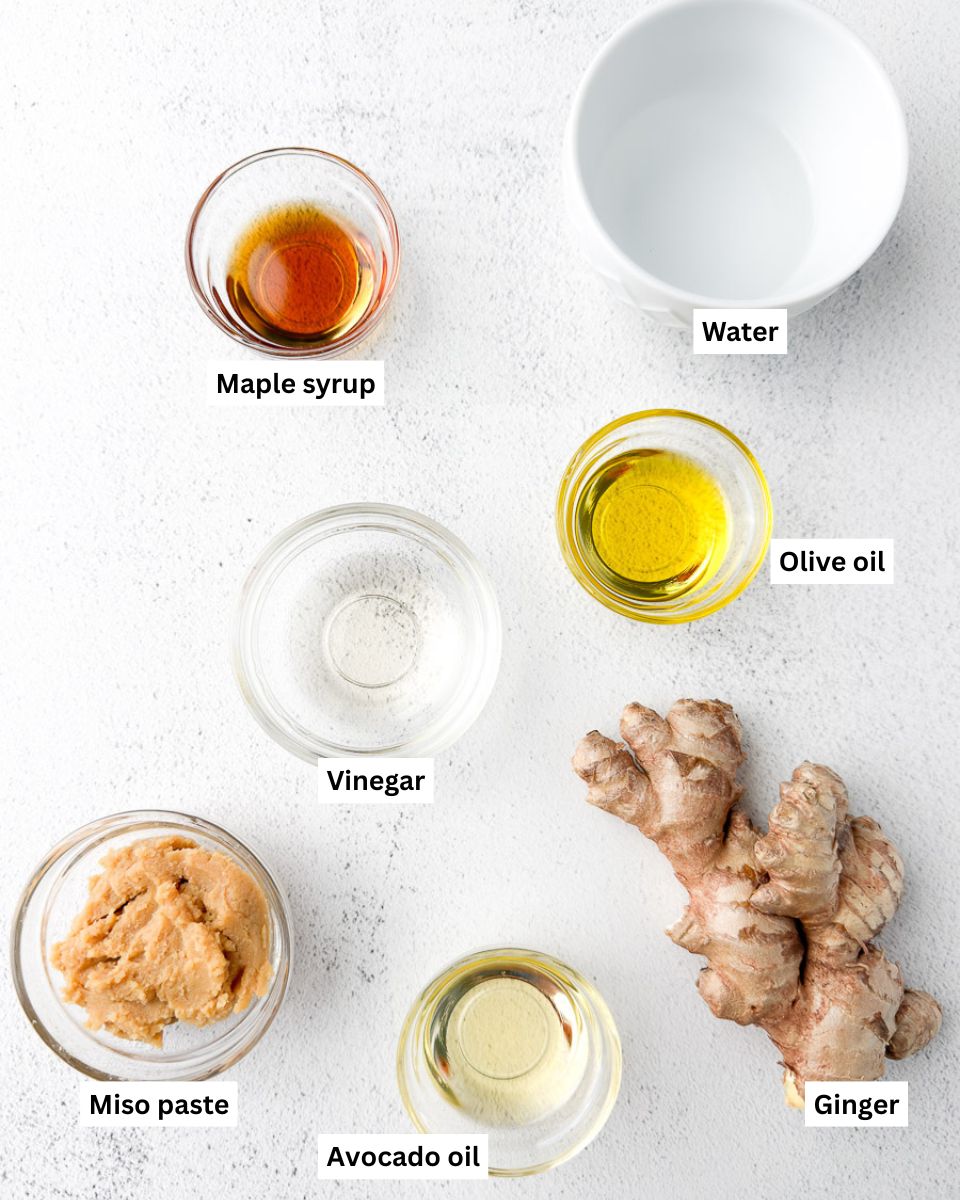 Water

Maple syrup

Olive oil

Vinegar

Miso paste

Avocado oil

Ginger